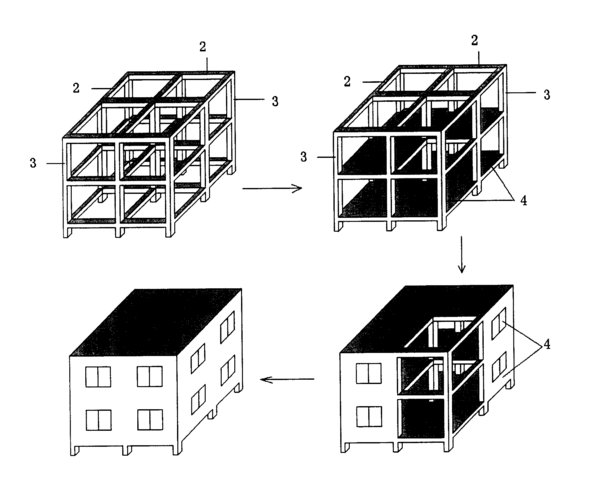 2
2
3
3
2
2
3
3
4
4